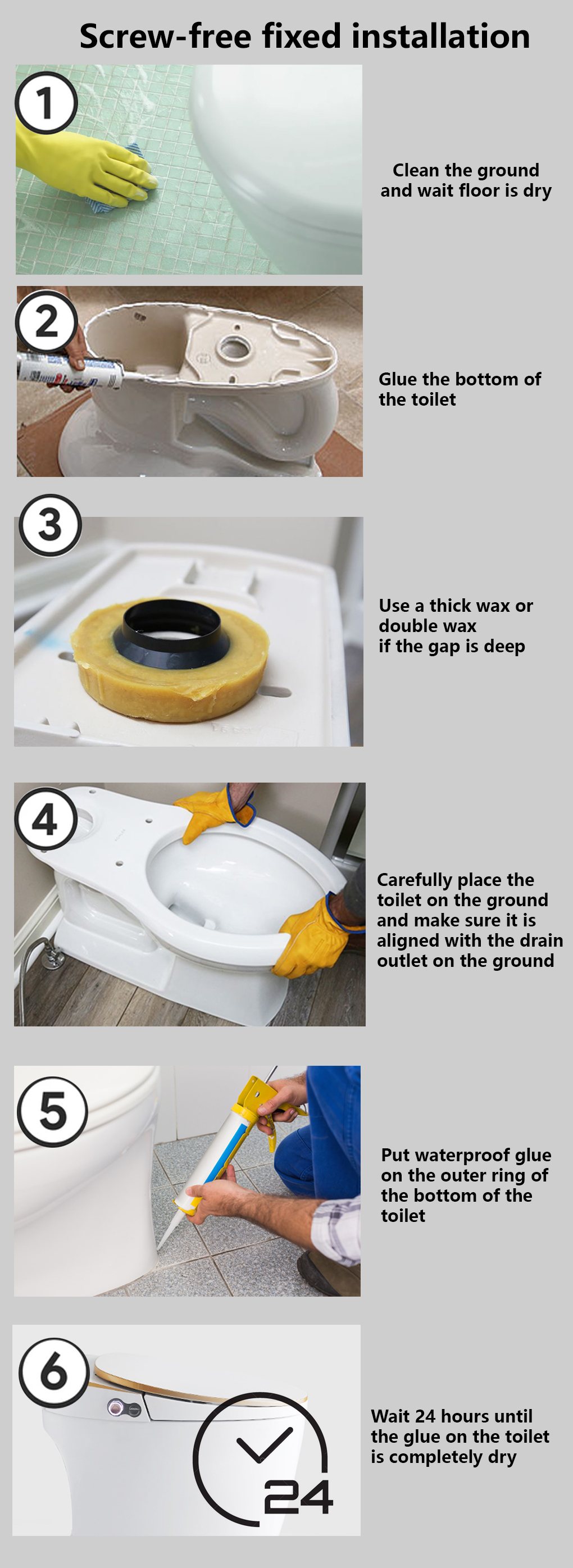 Screw-free fixed installation

1

Clean the ground and wait floor is dry

2

Glue the bottom of the toilet

3

Use a thick wax or double wax if the gap is deep

4

Carefully place the toilet on the ground and make sure it is aligned with the drain outlet on the ground

5

Put waterproof glue on the outer ring of the bottom of the toilet

6

24

Wait 24 hours until the glue on the toilet is completely dry