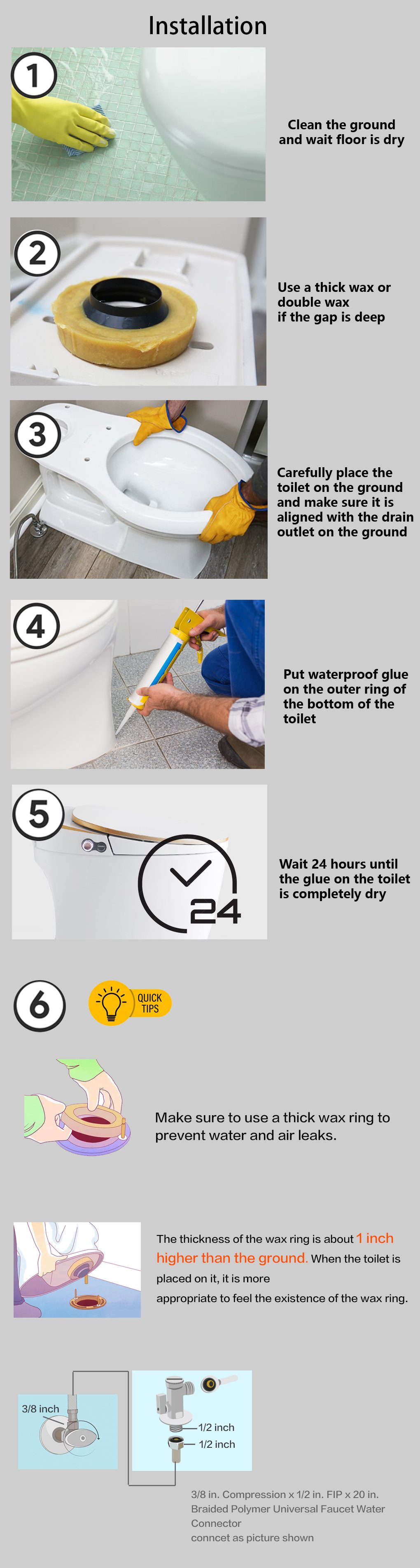 Installation

1

Clean the ground and wait floor is dry

2

Use a thick wax or double wax if the gap is deep

3

Carefully place the toilet on the ground and make sure it is aligned with the drain outlet on the ground

4

Put waterproof glue on the outer ring of the bottom of the toilet

5

24

Wait 24 hours until the glue on the toilet is completely dry

6

QUICK TIPS

Make sure to use a thick wax ring to prevent water and air leaks.

The thickness of the wax ring is about 1 inch higher than the ground. When the toilet is placed on it, it is more appropriate to feel the existence of the wax ring.

3/8 inch

1/2 inch

1/2 inch

3/8 in. Compression x 1/2 in. FIP x 20 in. Braided Polymer Universal Faucet Water Connector
conncet as picture shown